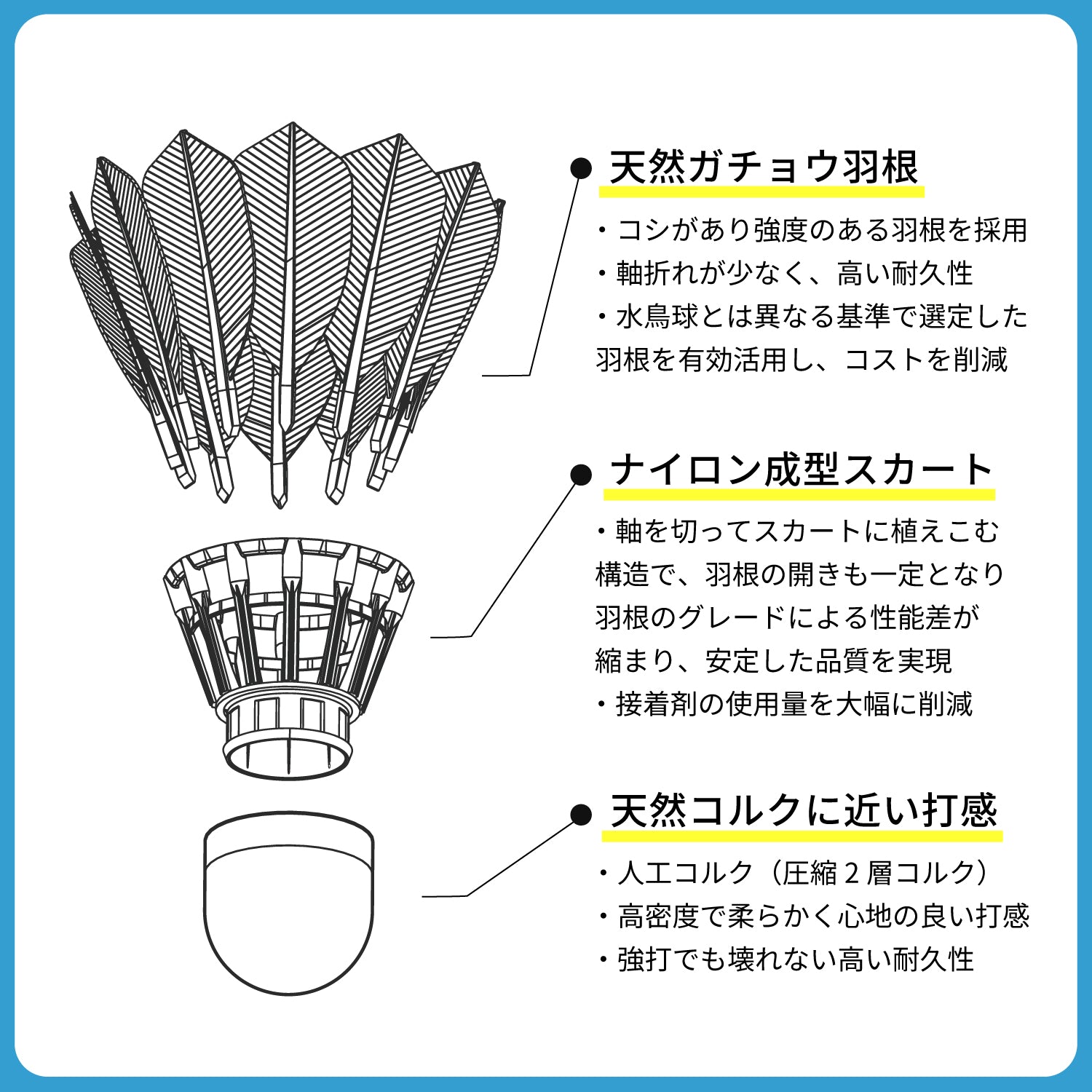 天然ガチョウ羽根

・コシがあり強度のある羽根を採用
・軸折れが少なく、高い耐久性
・水鳥球とは異なる基準で選定した羽根を有効活用し、コストを削減

ナイロン成型スカート

・軸を切ってスカートに植えこむ構造で、羽根の開きも一定となり羽根のグレードによる性能差が縮まり、安定した品質を実現
・接着剤の使用量を大幅に削減

天然コルクに近い打感

・人工コルク（圧縮２層コルク）
・高密度で柔らかく心地の良い打感
・強打でも壊れない高い耐久性